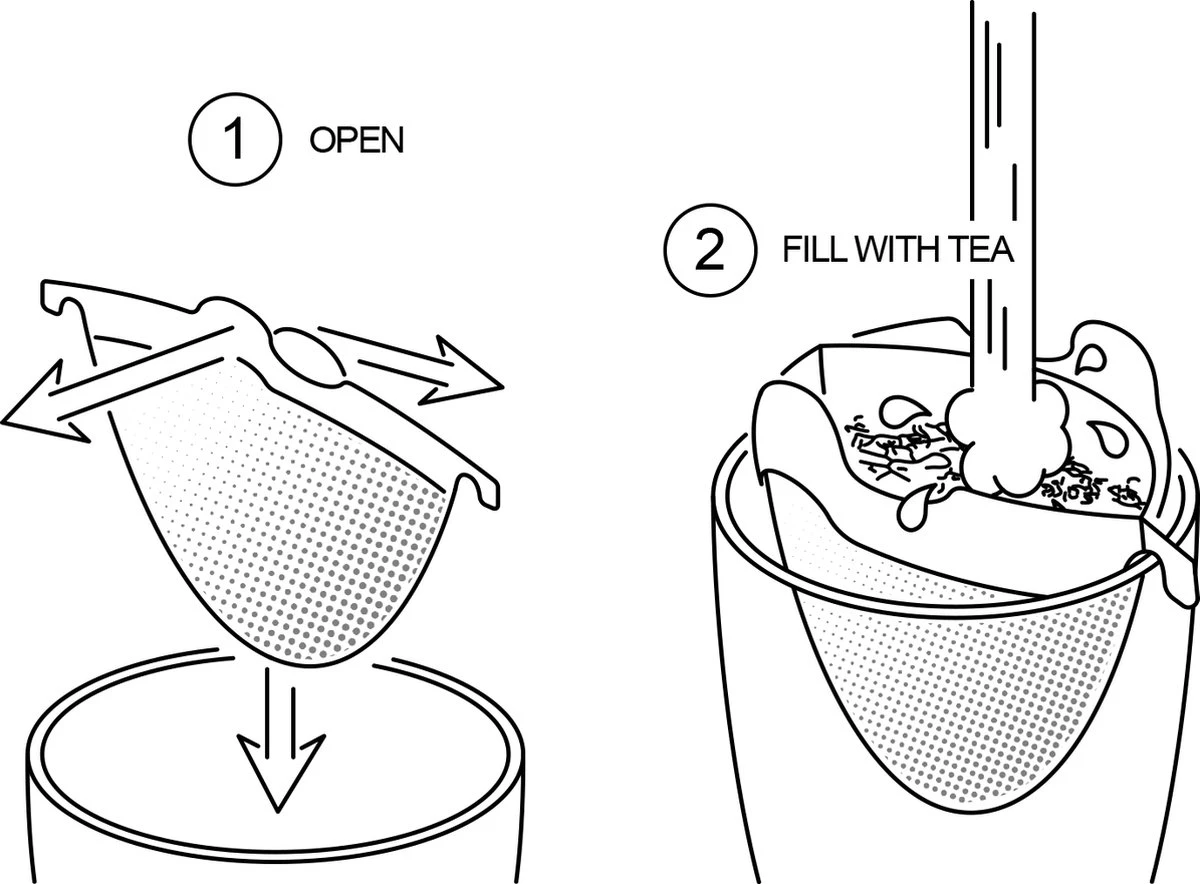 1 OPEN

2 FILL WITH TEA