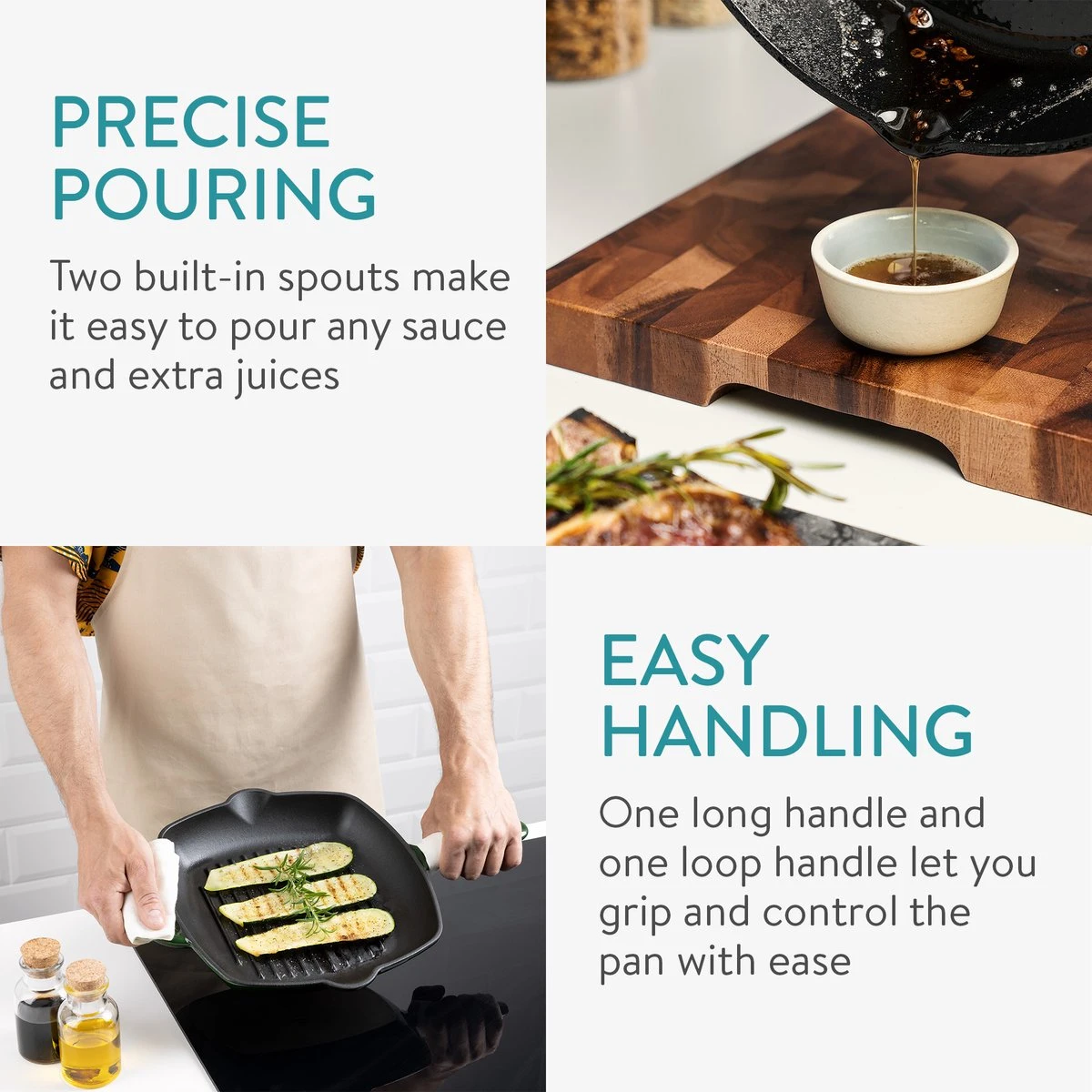 PRECISE POURING

Two built-in spouts make it easy to pour any sauce and extra juices

EASY HANDLING

One long handle and one loop handle let you grip and control the pan with ease