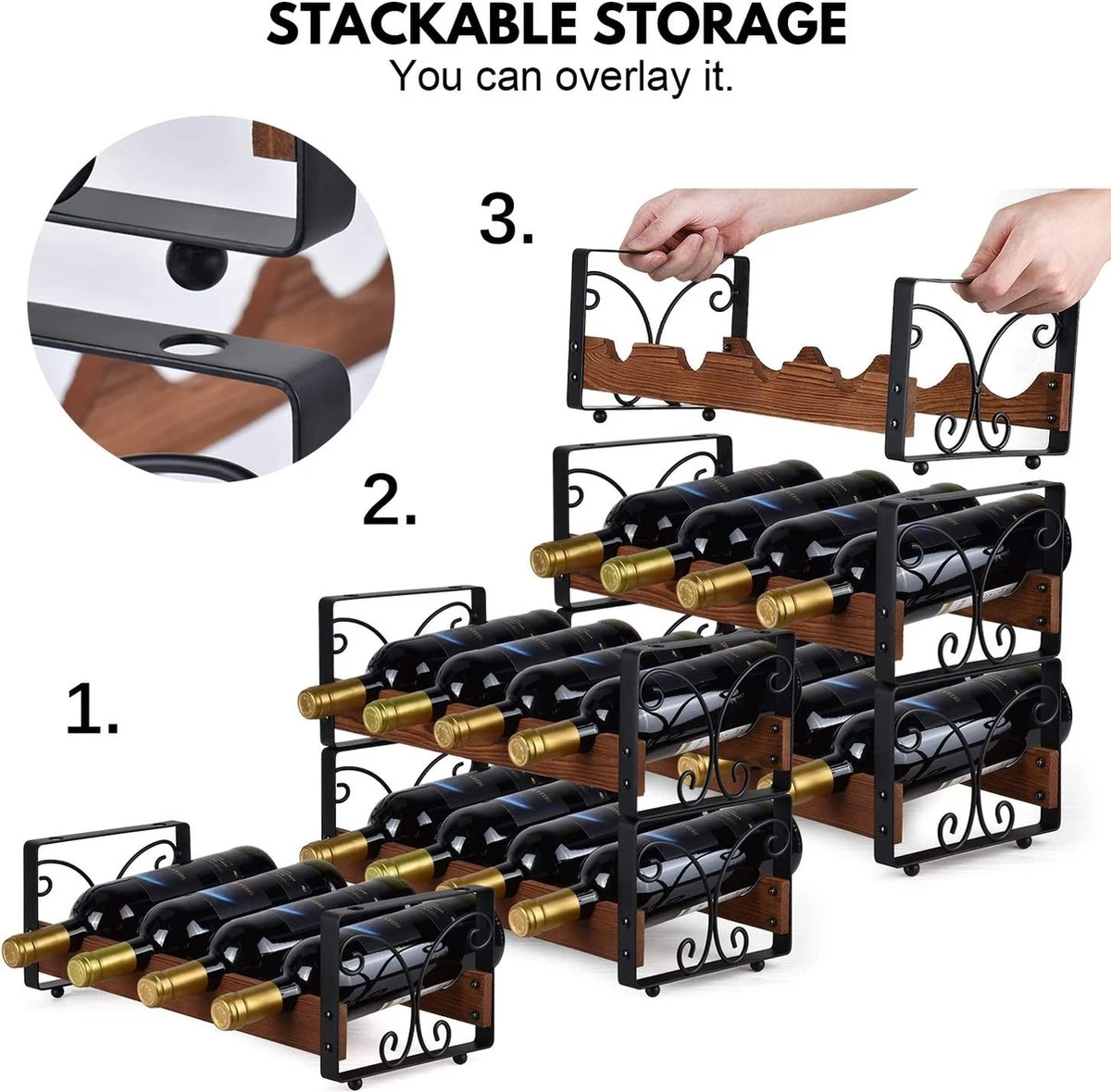 STACKABLE STORAGE
You can overlay it.

3.

2.

1.