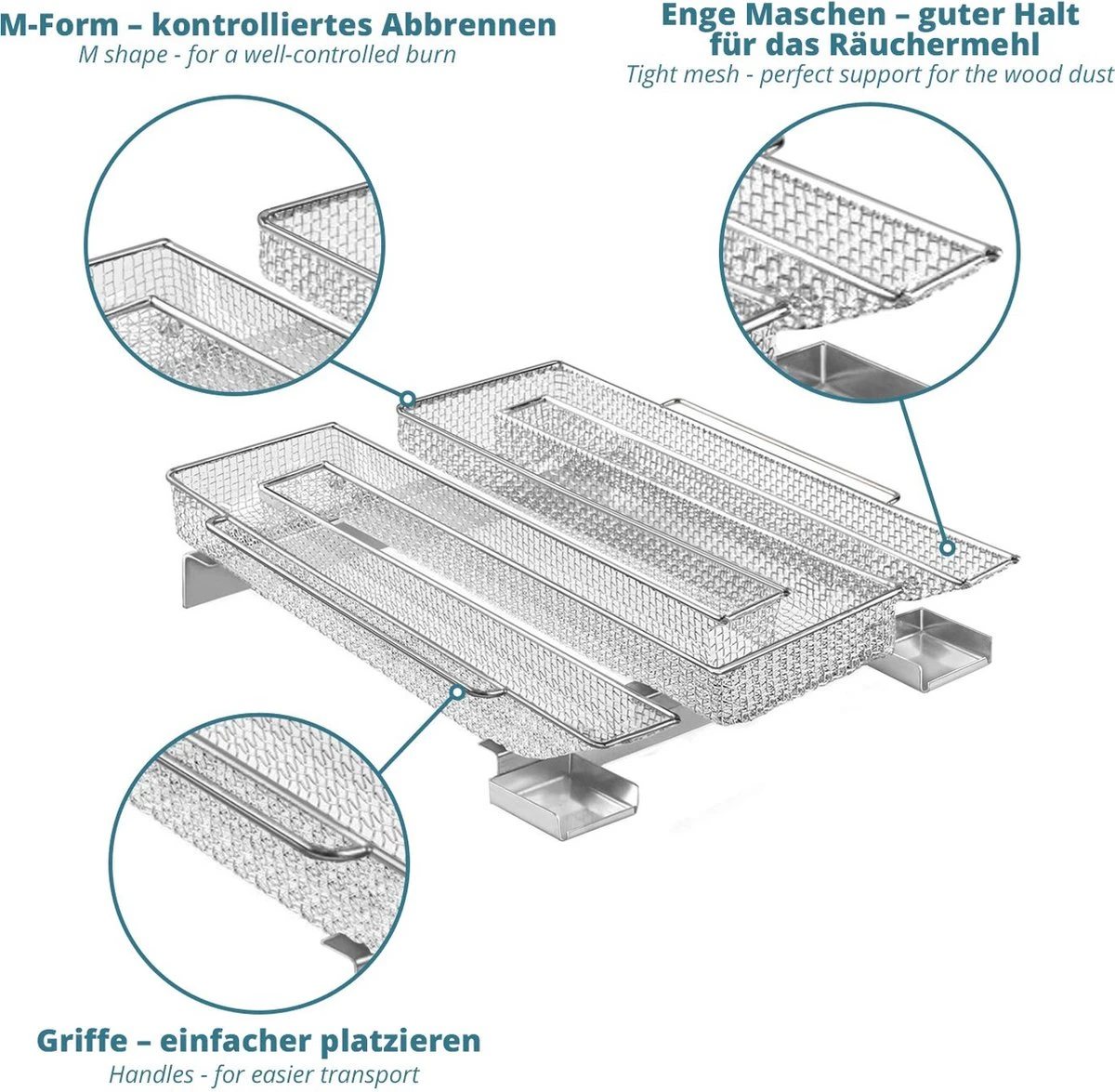 M-Form – kontrolliertes Abbrennen
M shape - for a well-controlled burn

Enge Maschen – guter Halt für das Räuchermehl
Tight mesh - perfect support for the wood dust

Griffe – einfacher platzieren
Handles - for easier transport