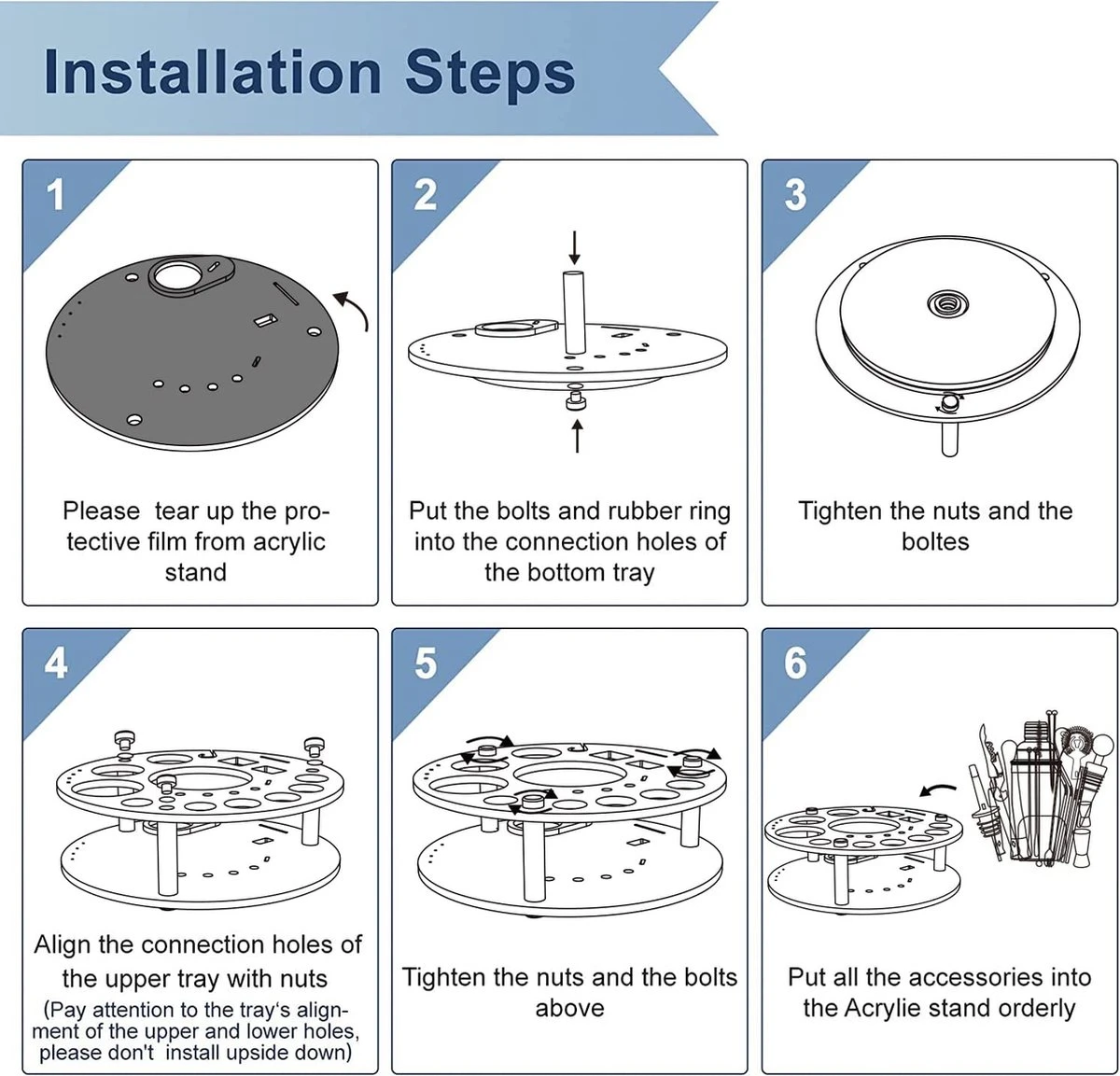 Installation Steps

1

Please tear up the protective film from acrylic stand

2

Put the bolts and rubber ring into the connection holes of the bottom tray

3

Tighten the nuts and the boltes

4

Align the connection holes of the upper tray with nuts
(Pay attention to the tray's alignment of the upper and lower holes, please don't install upside down)

5

Tighten the nuts and the bolts above

6

Put all the accessories into the Acrylie stand orderly