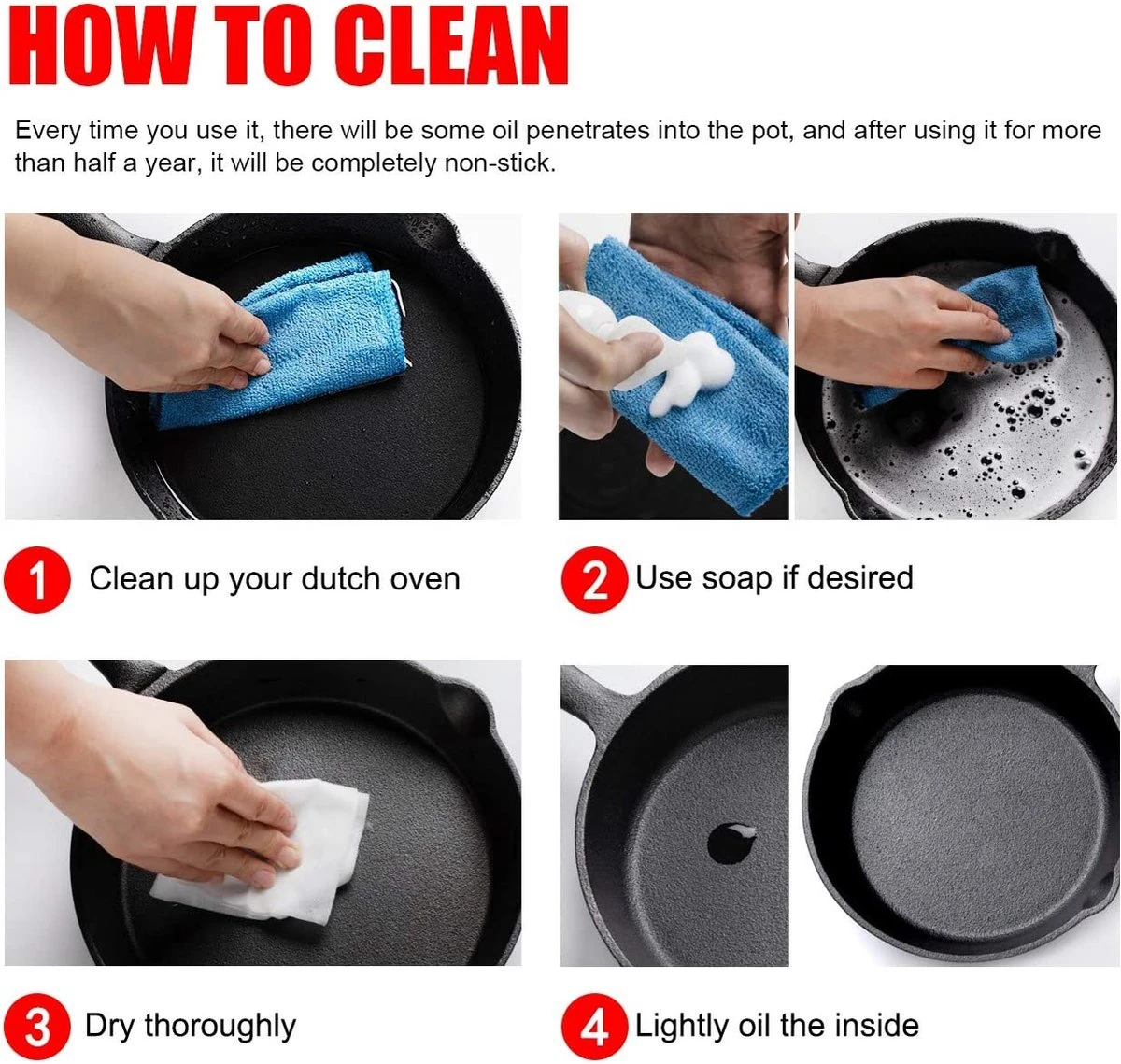 HOW TO CLEAN

Every time you use it, there will be some oil penetrates into the pot, and after using it for more than half a year, it will be completely non-stick.

1 Clean up your dutch oven

2 Use soap if desired

3 Dry thoroughly

4 Lightly oil the inside