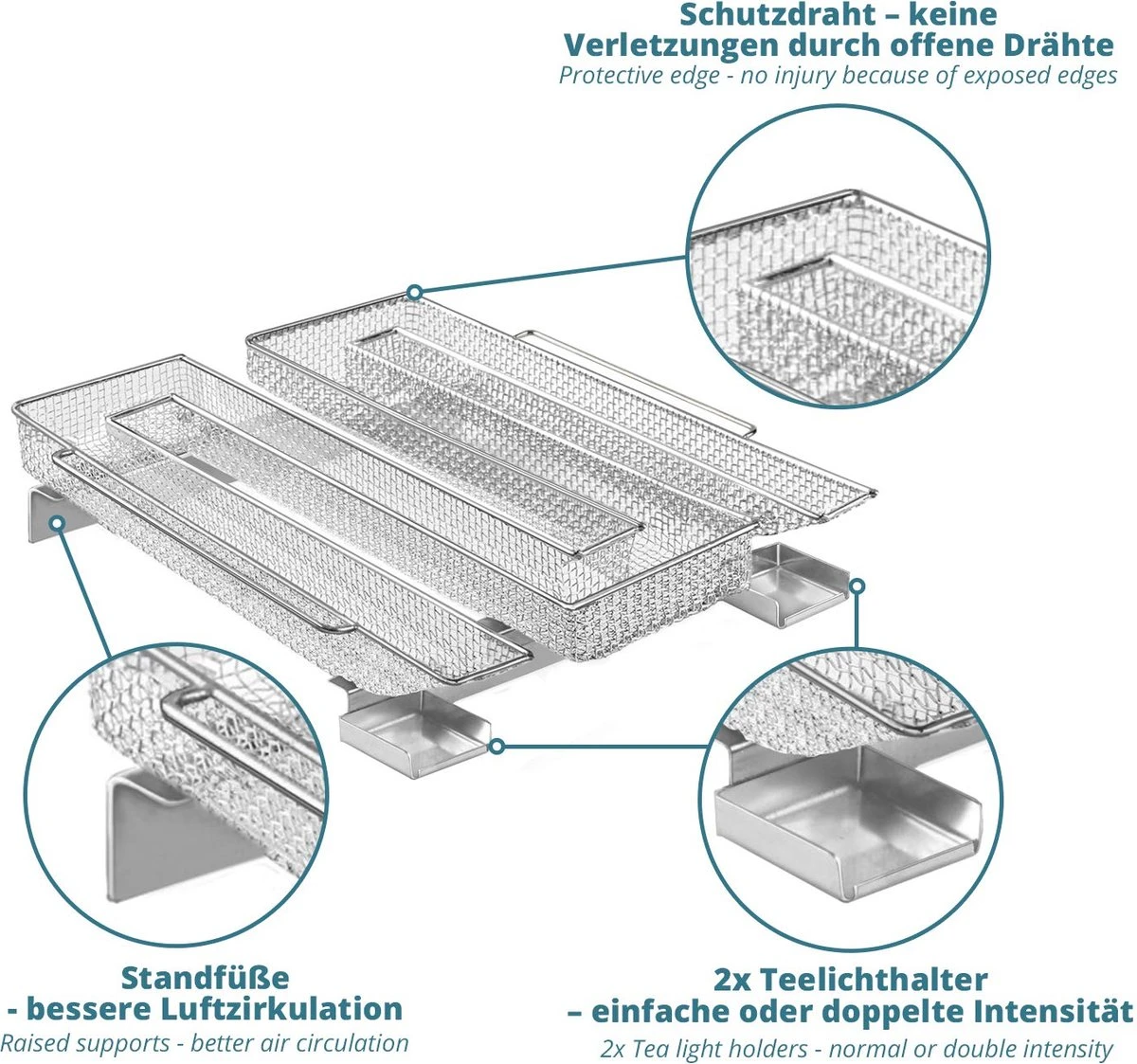 Schutzdraht – keine Verletzungen durch offene Drähte
Protective edge - no injury because of exposed edges

Standfüße - bessere Luftzirkulation
Raised supports - better air circulation

2x Teelichthalter – einfache oder doppelte Intensität
2x Tea light holders - normal or double intensity