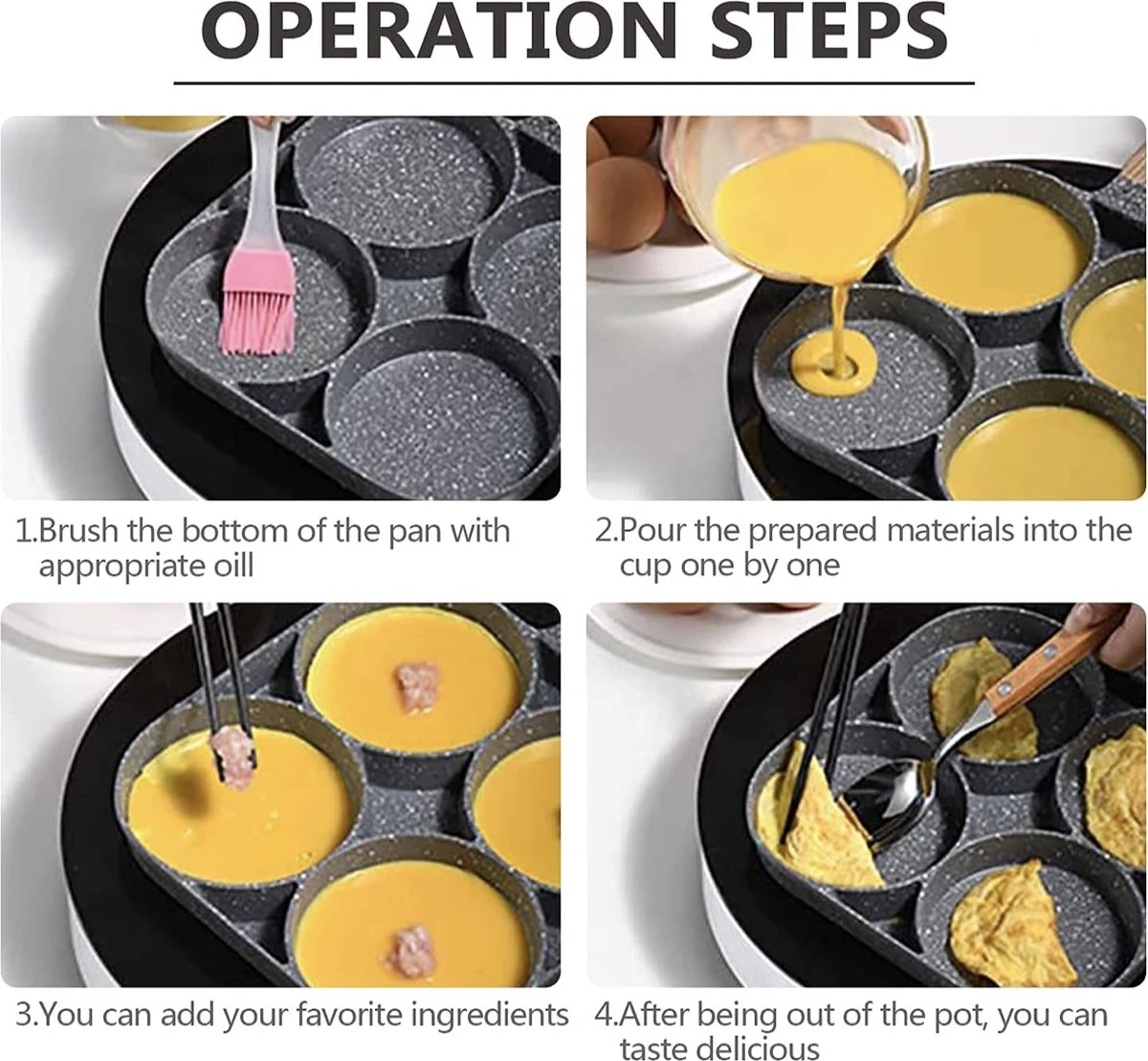 OPERATION STEPS

1.Brush the bottom of the pan with appropriate oill

2.Pour the prepared materials into the cup one by one

3.You can add your favorite ingredients

4.After being out of the pot, you can taste delicious