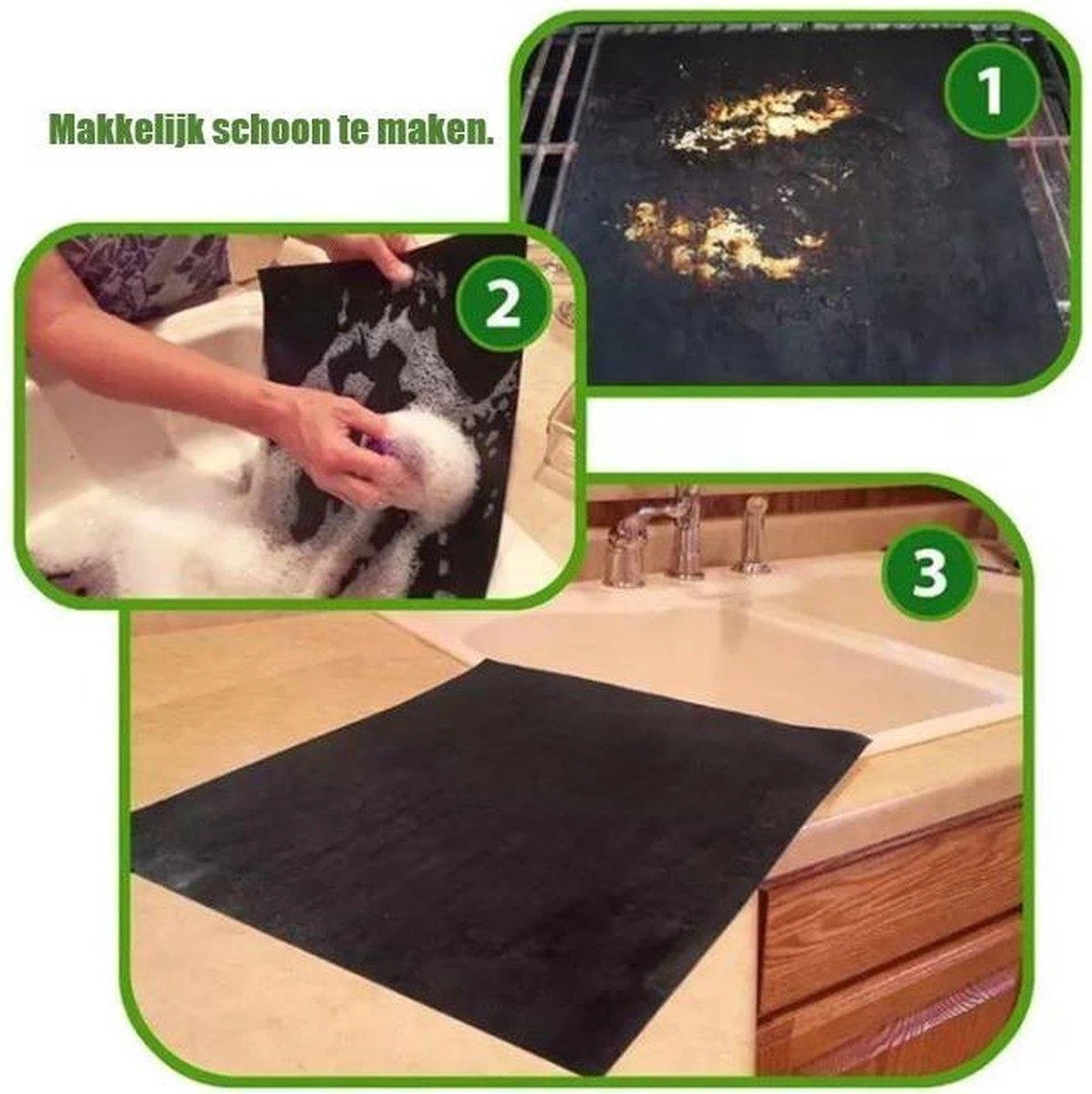 Makkelijk schoon te maken.

1

2

3