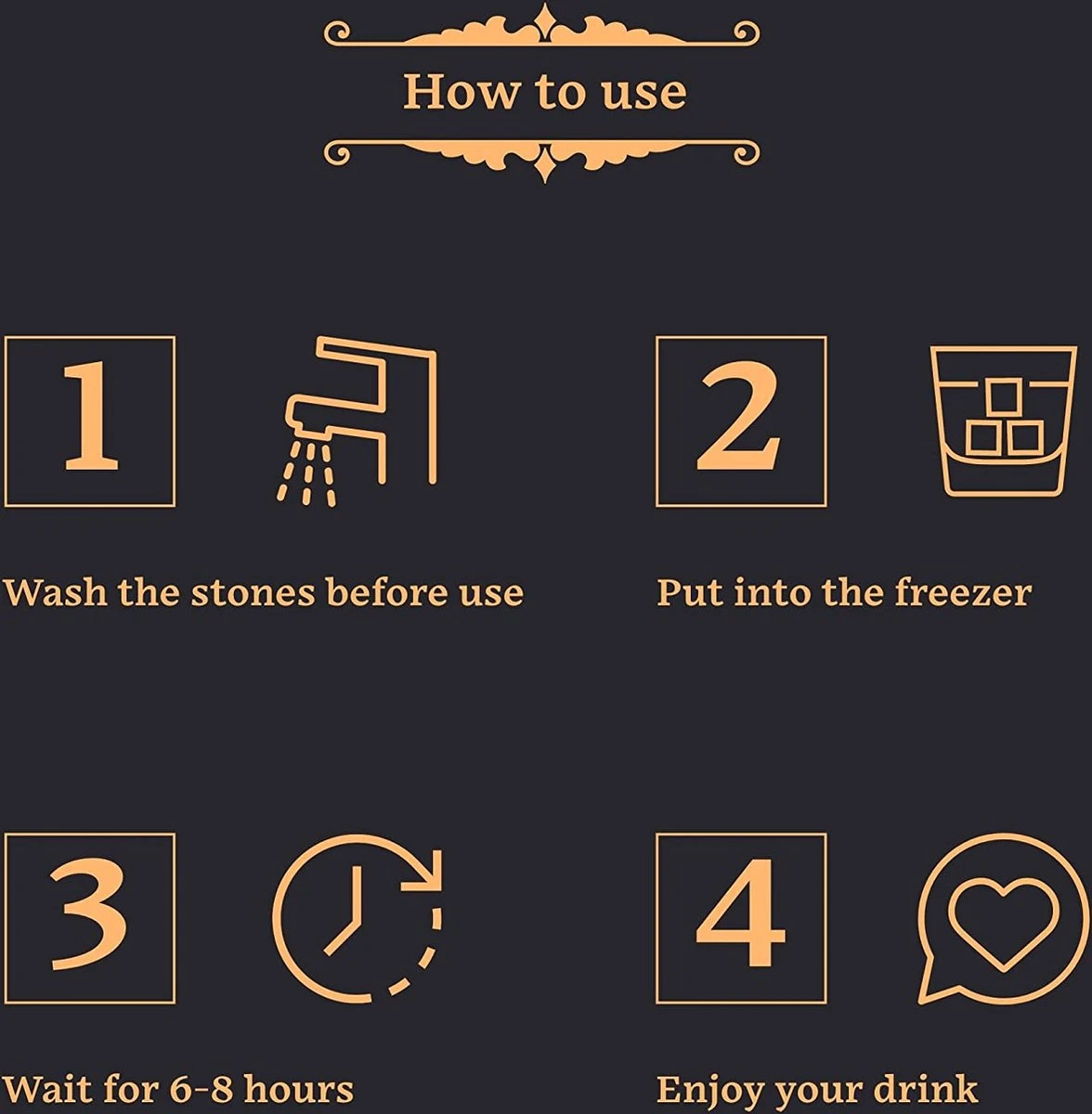 How to use

1

Wash the stones before use

2

Put into the freezer

3

Wait for 6-8 hours

4

Enjoy your drink