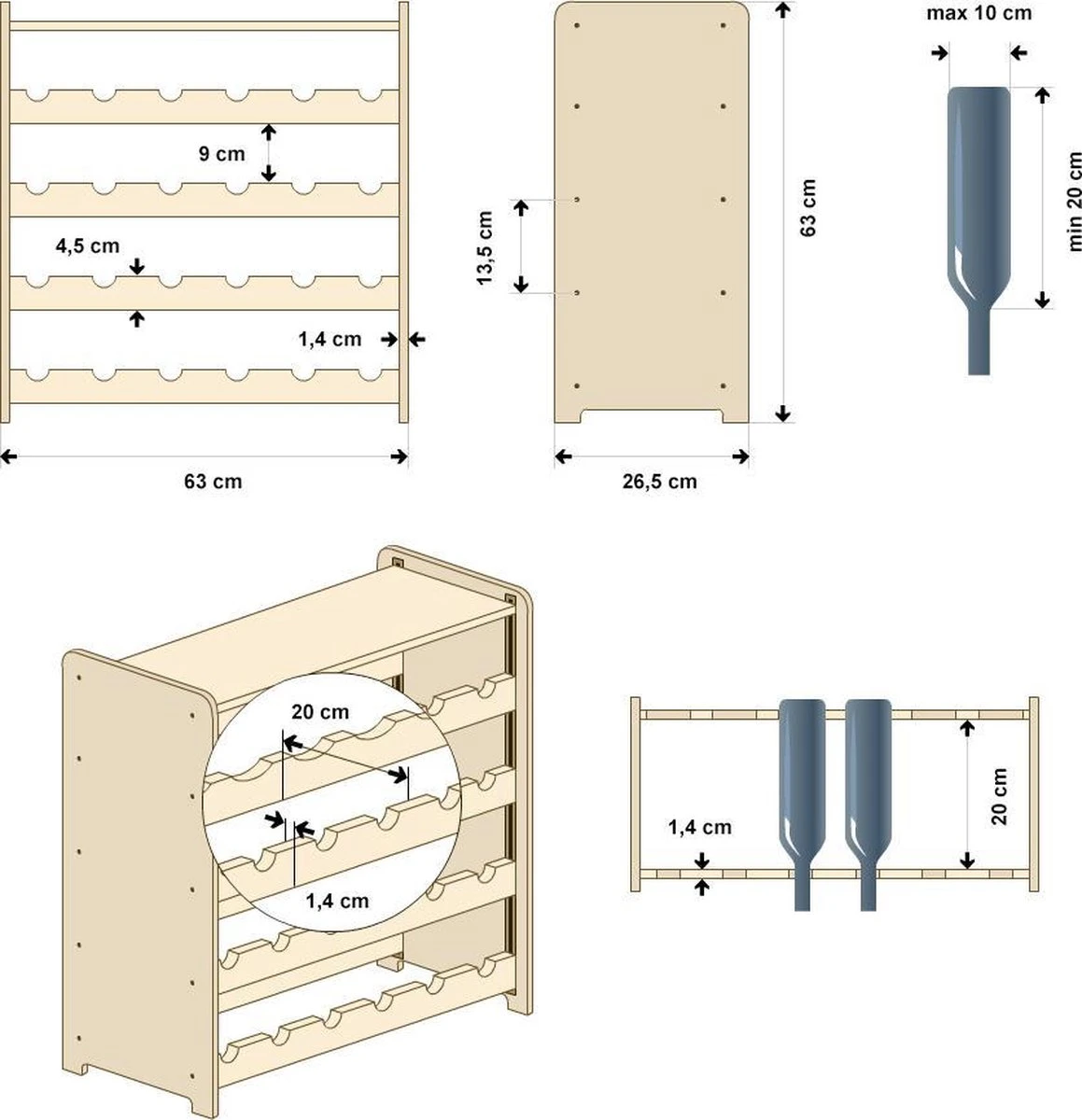 9 cm
4,5 cm
1,4 cm
63 cm
13,5 cm
63 cm
26,5 cm
max 10 cm
min 20 cm
20 cm
1,4 cm
1,4 cm
20 cm