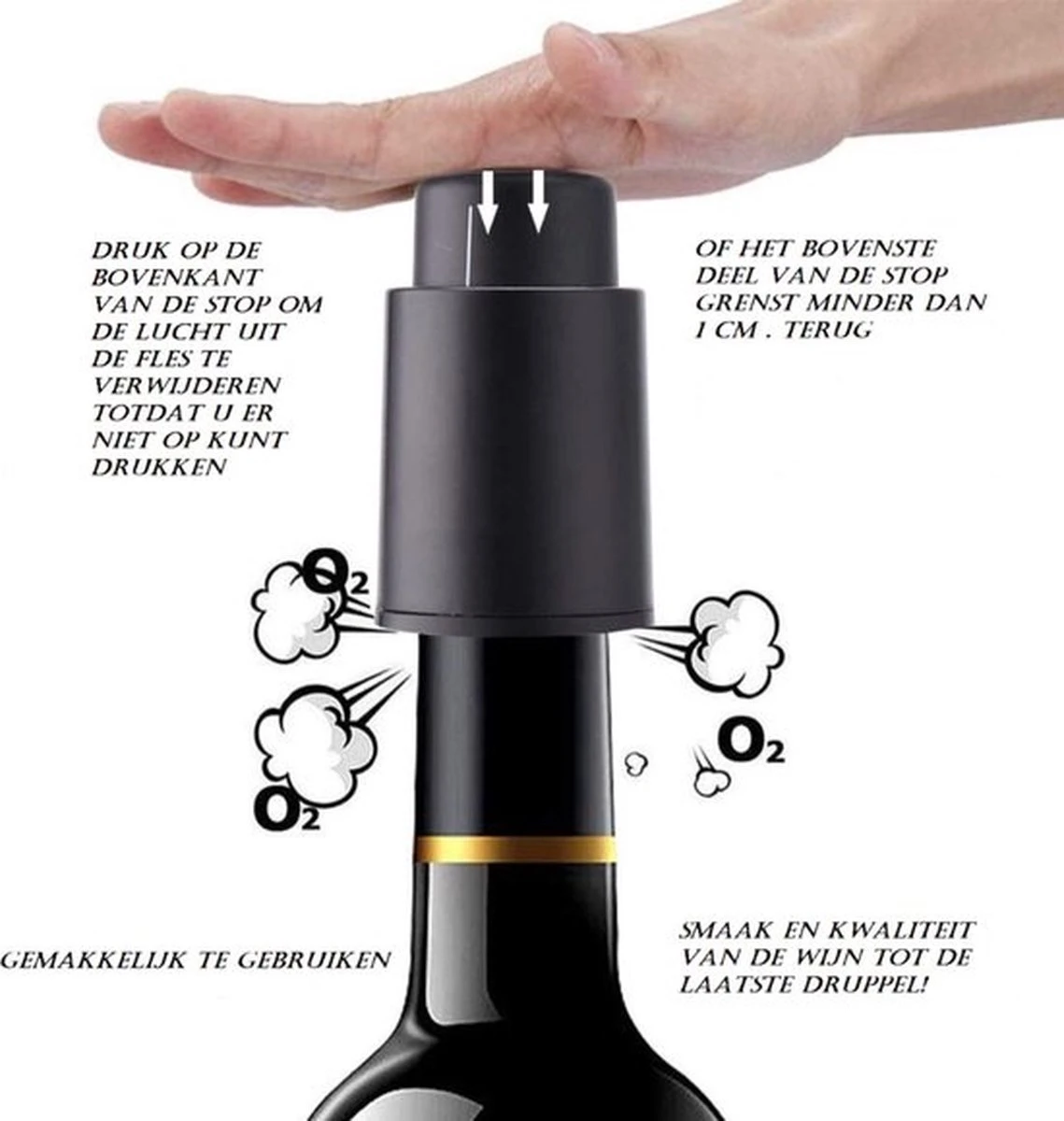 DRUK OP DE BOVENKANT VAN DE STOP OM DE LUCHT UIT DE FLES TE VERWIJDEREN TOTDAT U ER NIET OP KUNT DRUKKEN

OF HET BOVENSTE DEEL VAN DE STOP GRENST MINDER DAN 1 CM . TERUG

$O_2$

$O_2$

$O_2$

GEMAKKELIJK TE GEBRUIKEN

SMAAK EN KWALITEIT VAN DE WIJN TOT DE LAATSTE DRUPPEL!