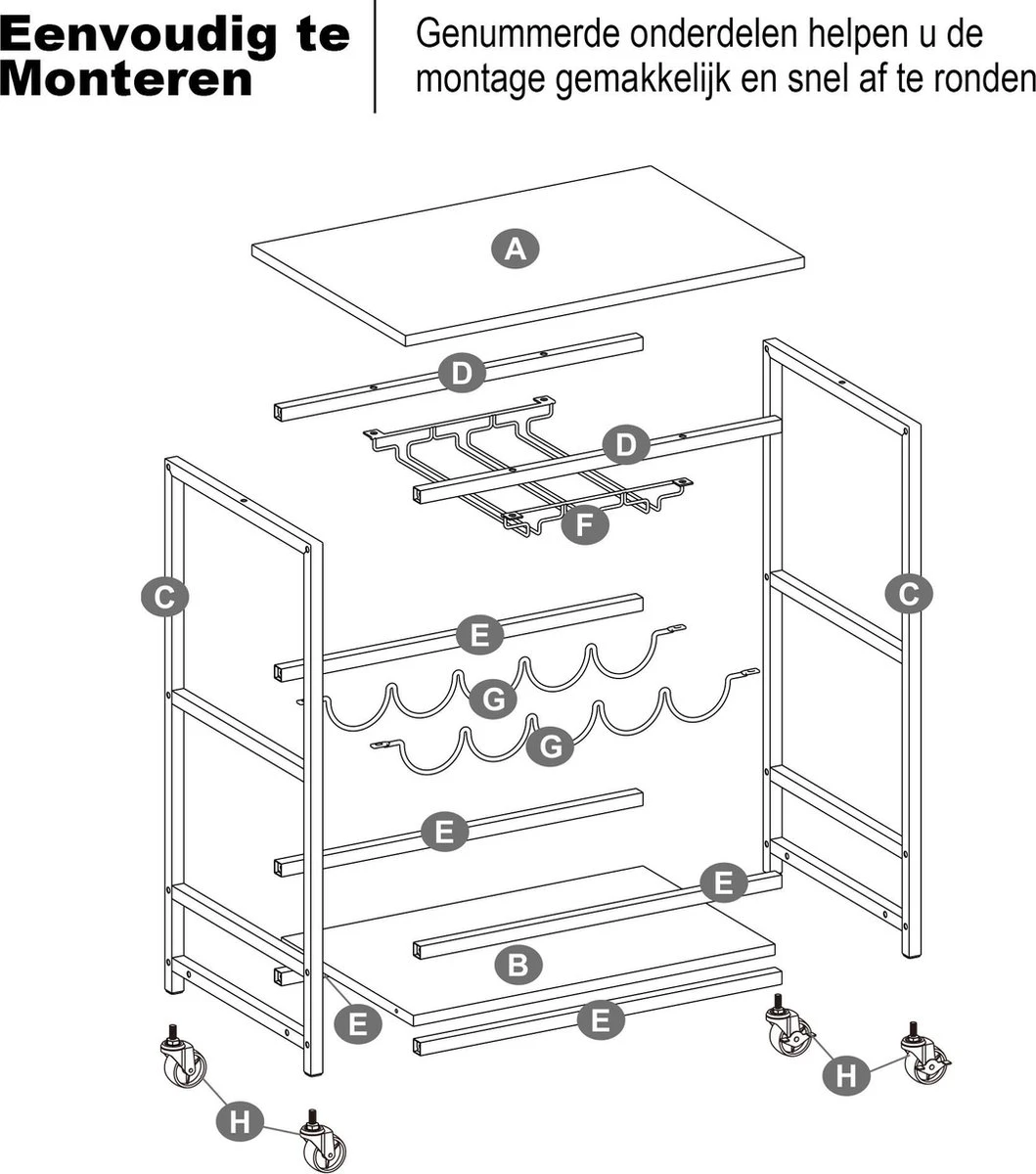 Eenvoudig te Monteren

Genummerde onderdelen helpen u de montage gemakkelijk en snel af te ronden

A
D
D
F
C
C
E
G
G
E
E
B
E
E
H
H